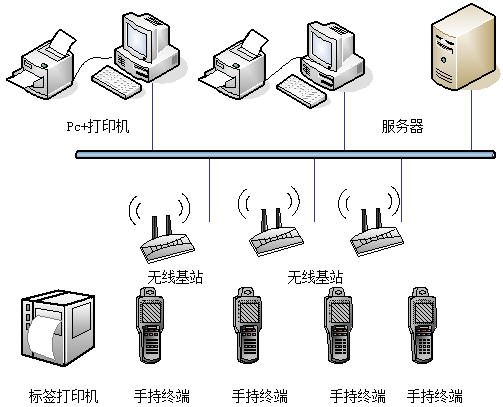 Pc+打印机

服务器

无线基站

无线基站

标签打印机

手持终端

手持终端

手持终端

手持终端